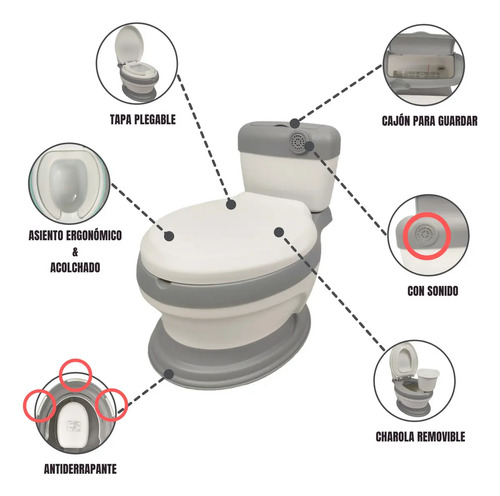 TAPA PLEGABLE

CAJÓN PARA GUARDAR

ASIENTO ERGONÓMICO
&
ACOLCHADO

CON SONIDO

CHAROLA REMOVIBLE

ANTIDERRAPANTE